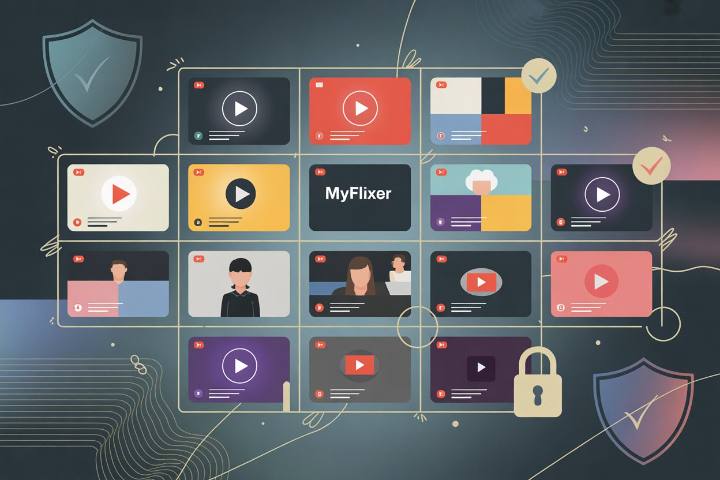 MyFlixer